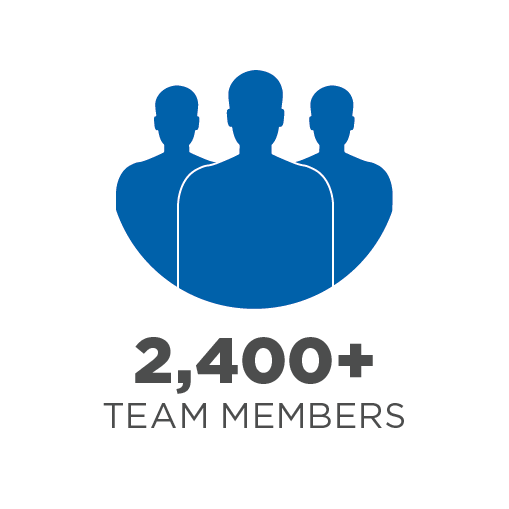 2,400+
TEAM MEMBERS