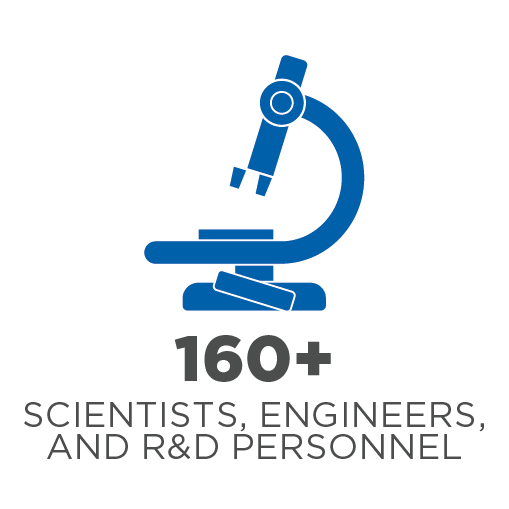 160+
SCIENTISTS, ENGINEERS, AND R&D PERSONNEL