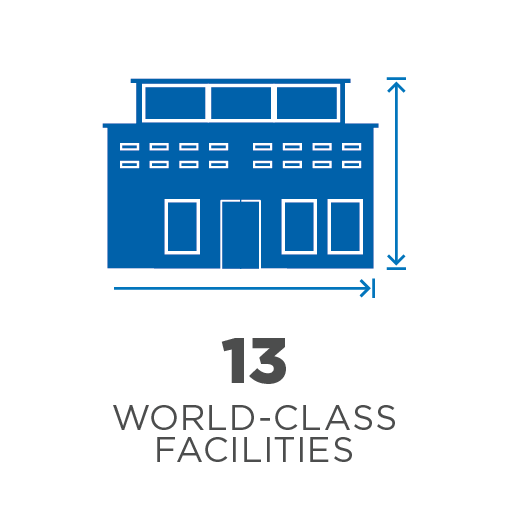 13

WORLD-CLASS FACILITIES