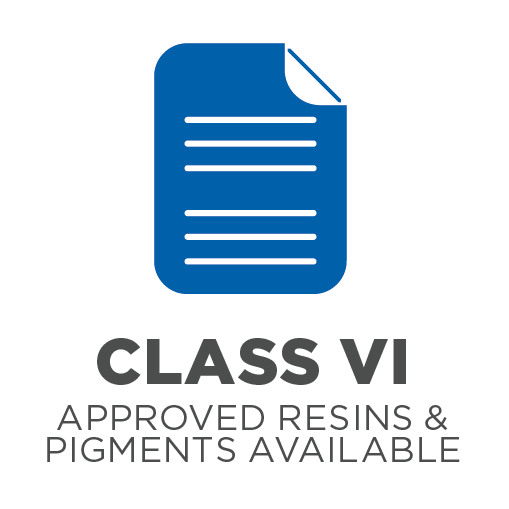 CLASS VI
APPROVED RESINS & PIGMENTS AVAILABLE